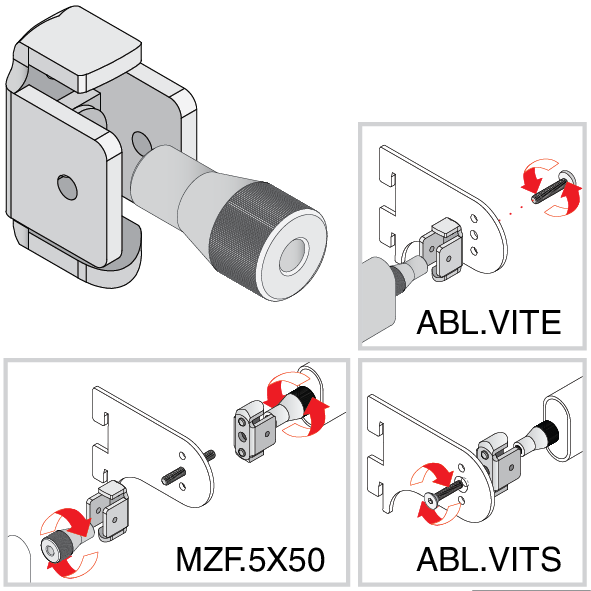 ABL.VITE

MZF.5X50

ABL.VITS